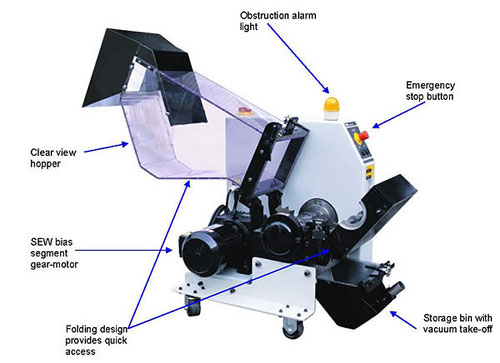 Obstruction alarm light

Emergency stop button

Clear view hopper

SEW bias segment gear-motor

Folding design provides quick access

Storage bin with vacuum take-off