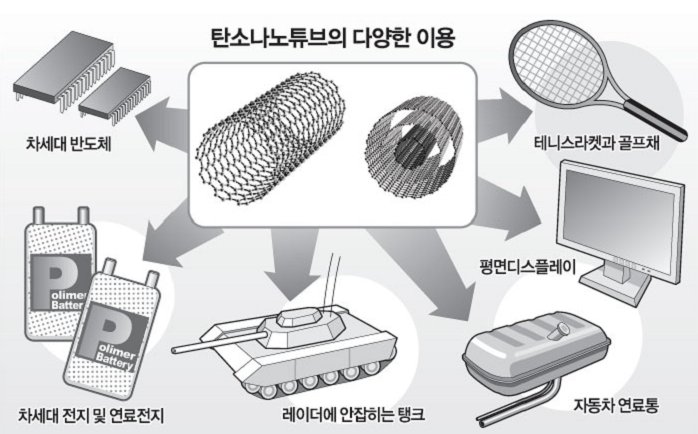 탄소나노튜브의 다양한 이용

차세대 반도체

테니스라켓과 골프채

평면디스플레이

Polimer Battery

Polimer Battery

차세대 전지 및 연료전지

레이더에 안잡히는 탱크

자동차 연료통